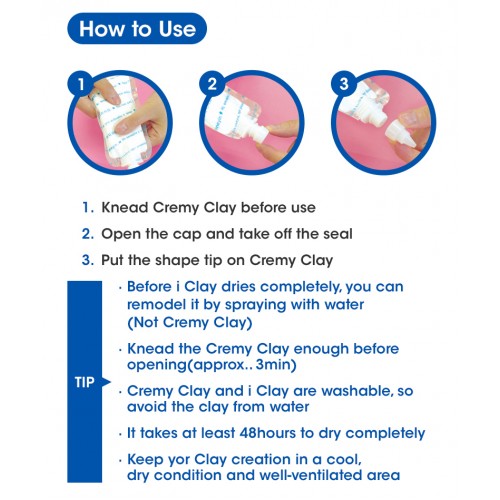 How to Use

1

2

3

1. Knead Cremy Clay before use

2. Open the cap and take off the seal

3. Put the shape tip on Cremy Clay

TIP

· Before i Clay dries completely, you can remodel it by spraying with water (Not Cremy Clay)

· Knead the Cremy Clay enough before opening(approx.. 3min)

· Cremy Clay and i Clay are washable, so avoid the clay from water

· It takes at least 48hours to dry completely

· Keep yor Clay creation in a cool, dry condition and well-ventilated area